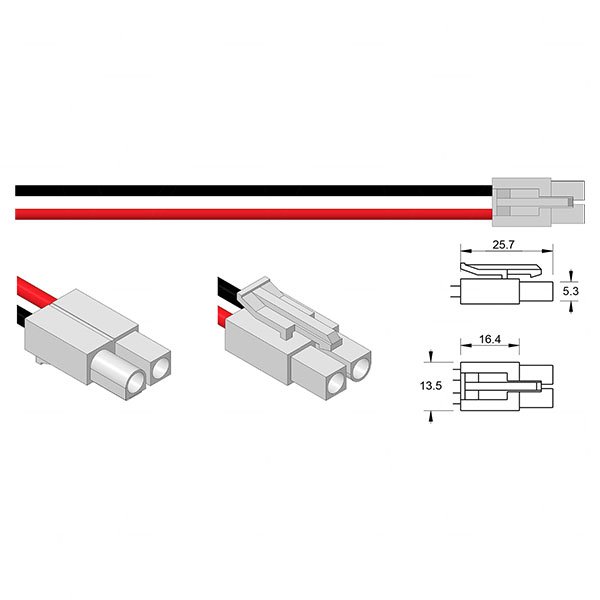 25.7
5.3
16.4
13.5